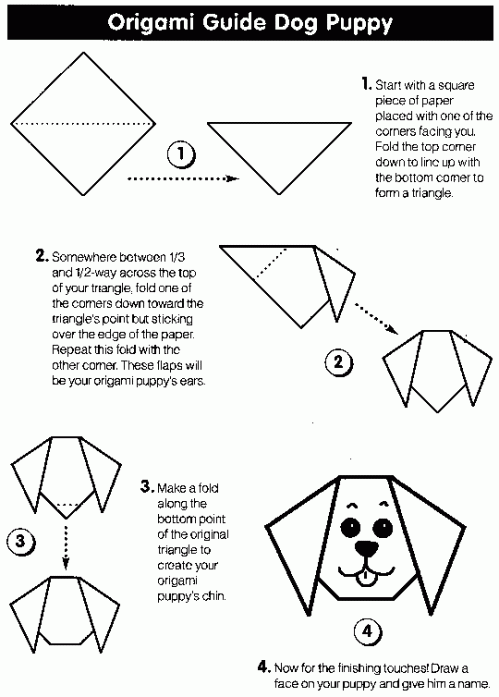 Origami Guide Dog Puppy

1

1. Start with a square piece of paper placed with one of the corners facing you. Fold the top corner down to line up with the bottom corner to form a triangle.

2. Somewhere between 1/3 and 1/2-way across the top of your triangle, fold one of the corners down toward the triangle's point but sticking over the edge of the paper. Repeat this fold with the other corner. These flaps will be your origami puppy's ears.

2

3

3. Make a fold along the bottom point of the original triangle to create your origami puppy's chin.

4

4. Now for the finishing touches! Draw a face on your puppy and give him a name.